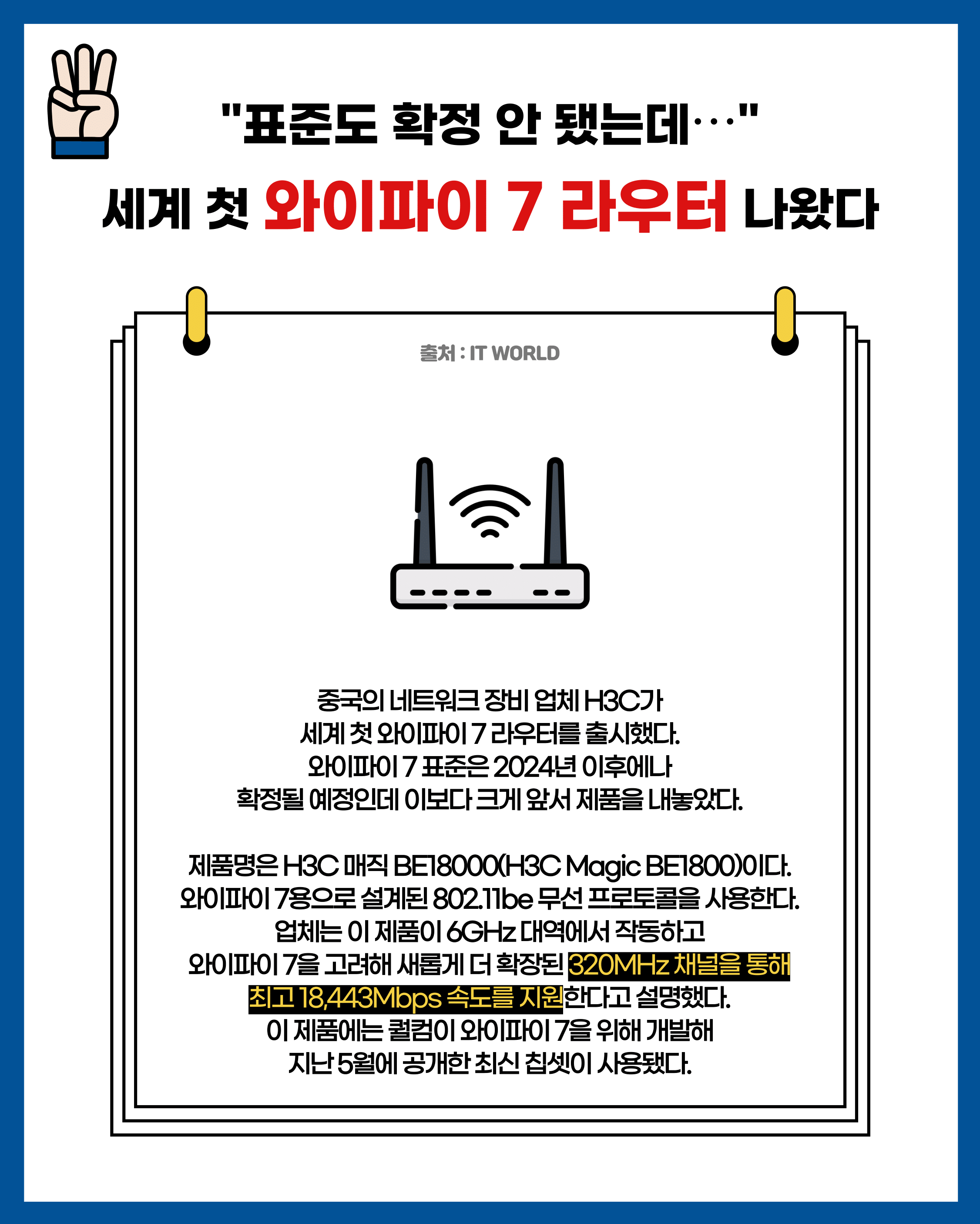 "표준도 확정 안 됐는데…"

세계 첫 와이파이 7 라우터 나왔다

출처 : IT WORLD

중국의 네트워크 장비 업체 H3C가 세계 첫 와이파이 7 라우터를 출시했다. 와이파이 7 표준은 2024년 이후에나 확정될 예정인데 이보다 크게 앞서 제품을 내놓았다.

제품명은 H3C 매직 BE18000(H3C Magic BE1800)이다. 와이파이 7용으로 설계된 802.11be 무선 프로토콜을 사용한다. 업체는 이 제품이 6GHz 대역에서 작동하고 와이파이 7을 고려해 새롭게 더 확장된 320MHz 채널을 통해 최고 18,443Mbps 속도를 지원한다고 설명했다. 이 제품에는 퀄컴이 와이파이 7을 위해 개발해 지난 5월에 공개한 최신 칩셋이 사용됐다.